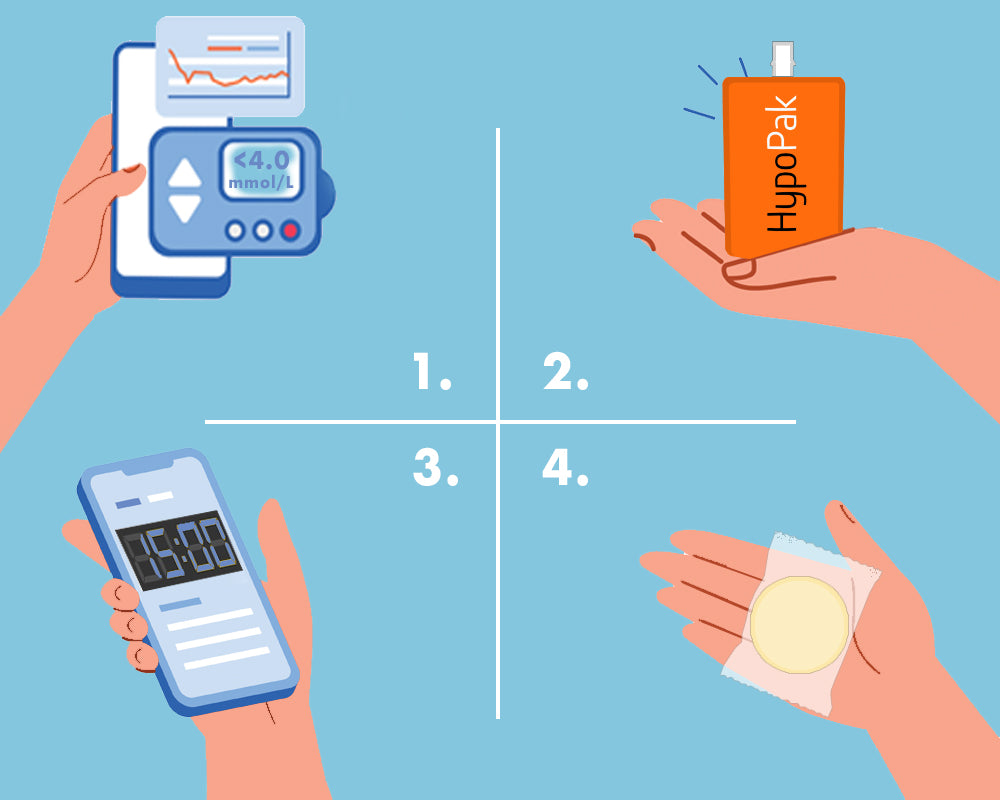 <4.0
mmol/L

HypoPak

1.

2.

3.

4.

15:00